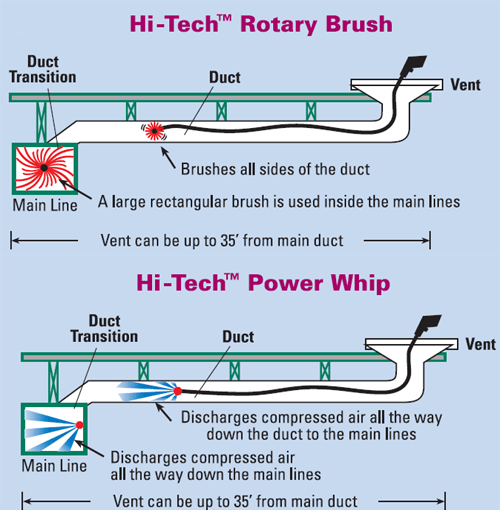 Hi-Tech™ Rotary Brush

Duct Transition

Duct

Vent

Brushes all sides of the duct

Main Line

A large rectangular brush is used inside the main lines

Vent can be up to 35′ from main duct

Hi-Tech™ Power Whip

Duct Transition

Duct

Vent

Discharges compressed air all the way down the duct to the main lines

Main Line

Discharges compressed air all the way down the main lines

Vent can be up to 35′ from main duct